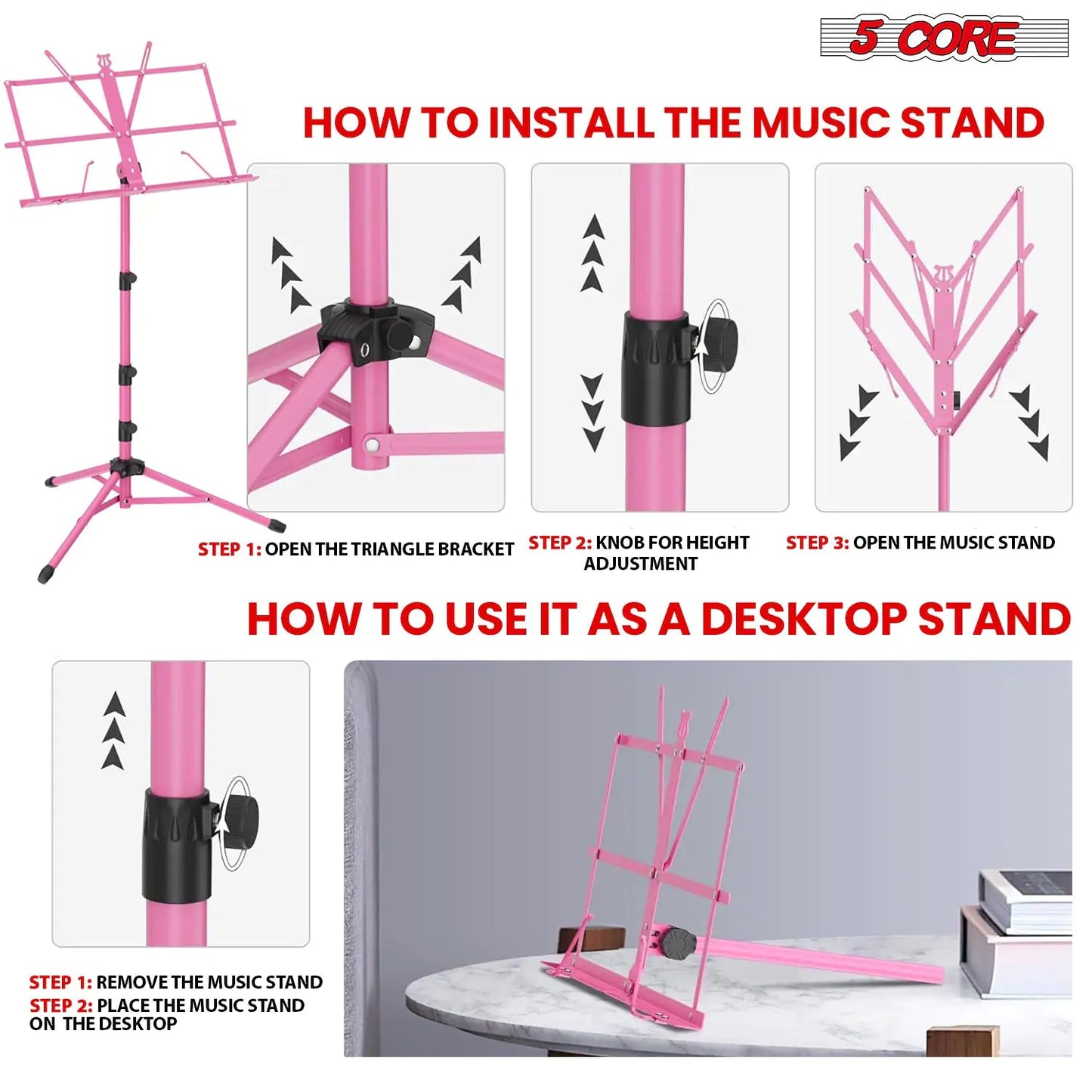 5 CORE

HOW TO INSTALL THE MUSIC STAND

STEP 1: OPEN THE TRIANGLE BRACKET

STEP 2: KNOB FOR HEIGHT ADJUSTMENT

STEP 3: OPEN THE MUSIC STAND

HOW TO USE IT AS A DESKTOP STAND

STEP 1: REMOVE THE MUSIC STAND

STEP 2: PLACE THE MUSIC STAND ON THE DESKTOP