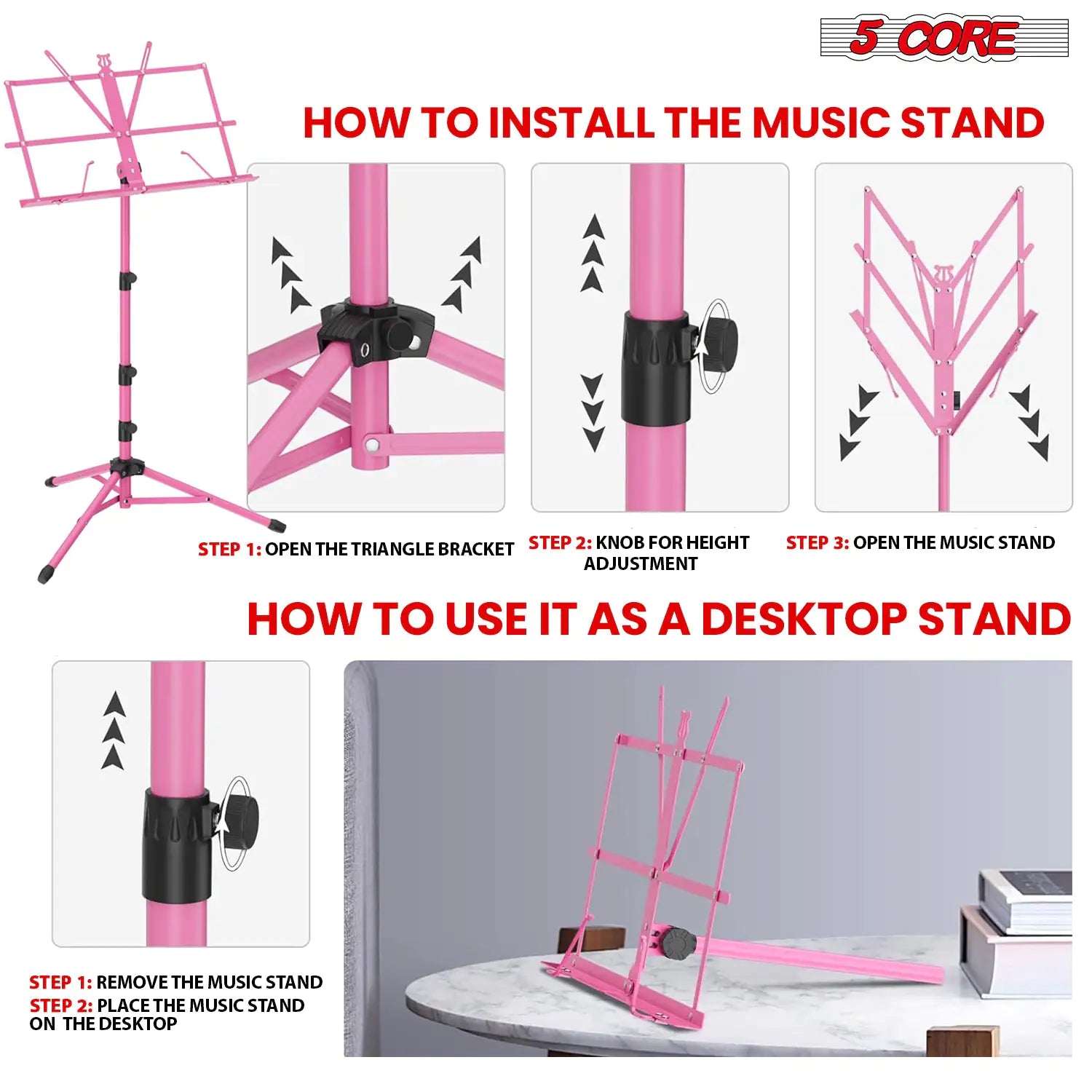 5 CORE

HOW TO INSTALL THE MUSIC STAND

STEP 1: OPEN THE TRIANGLE BRACKET

STEP 2: KNOB FOR HEIGHT ADJUSTMENT

STEP 3: OPEN THE MUSIC STAND

HOW TO USE IT AS A DESKTOP STAND

STEP 1: REMOVE THE MUSIC STAND

STEP 2: PLACE THE MUSIC STAND ON THE DESKTOP