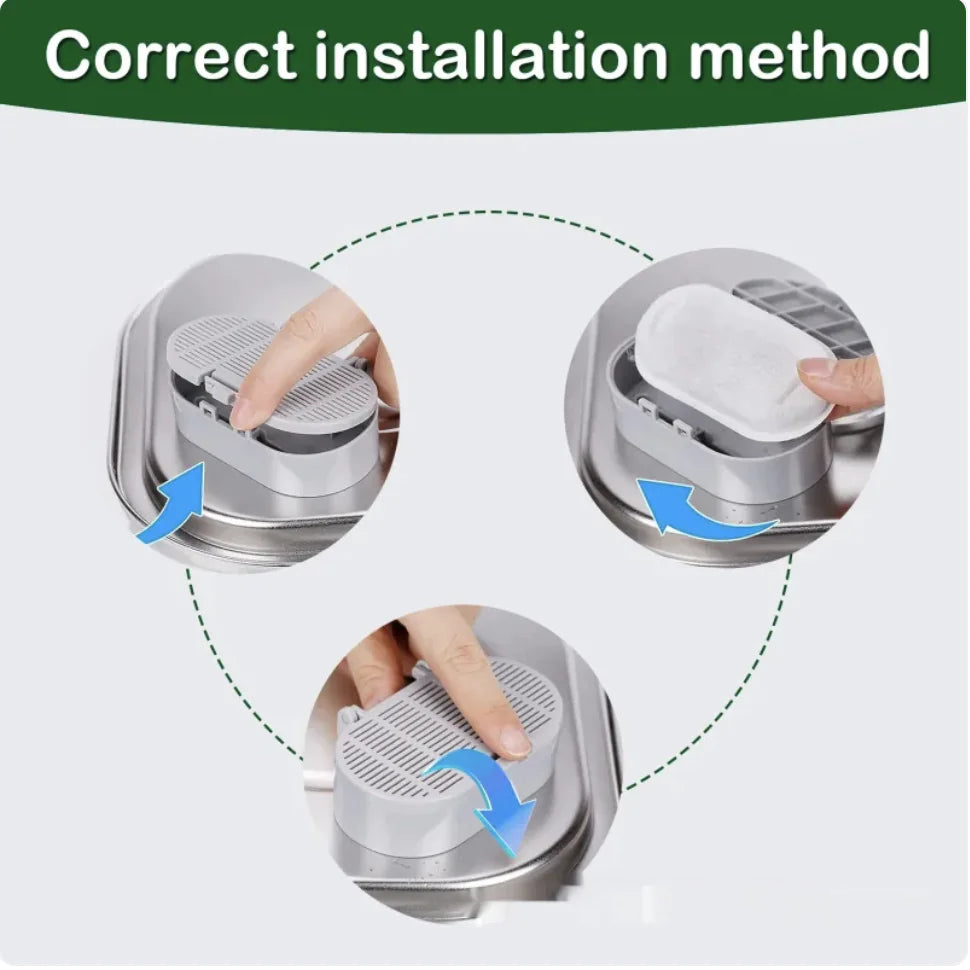 Correct installation method