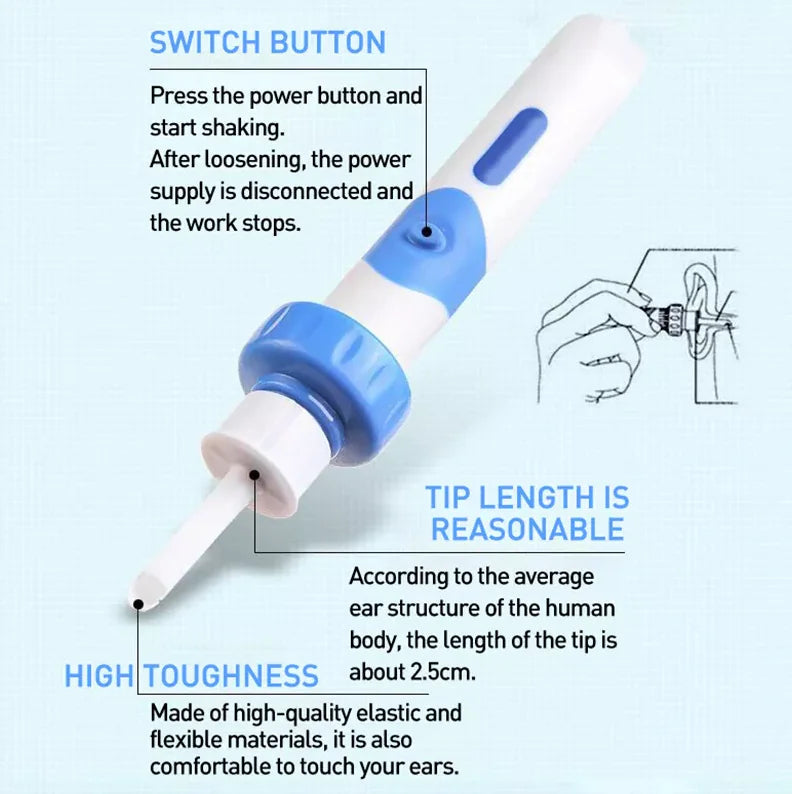 SWITCH BUTTON

Press the power button and start shaking.
After loosening, the power supply is disconnected and the work stops.

TIP LENGTH IS REASONABLE

According to the average ear structure of the human body, the length of the tip is about 2.5cm.

HIGH TOUGHNESS

Made of high-quality elastic and flexible materials, it is also comfortable to touch your ears.