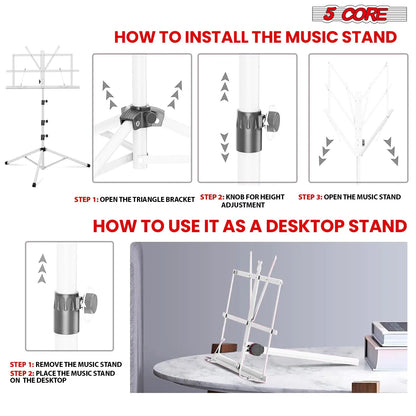 5 CORE

HOW TO INSTALL THE MUSIC STAND

STEP 1: OPEN THE TRIANGLE BRACKET

STEP 2: KNOB FOR HEIGHT ADJUSTMENT

STEP 3: OPEN THE MUSIC STAND

HOW TO USE IT AS A DESKTOP STAND

STEP 1: REMOVE THE MUSIC STAND
STEP 2: PLACE THE MUSIC STAND ON THE DESKTOP