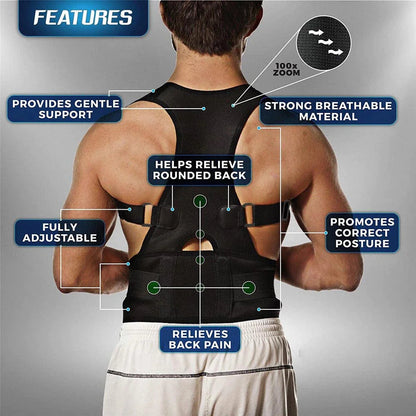 FEATURES

100x ZOOM

PROVIDES GENTLE SUPPORT

STRONG BREATHABLE MATERIAL

HELPS RELIEVE ROUNDED BACK

FULLY ADJUSTABLE

PROMOTES CORRECT POSTURE

RELIEVES BACK PAIN