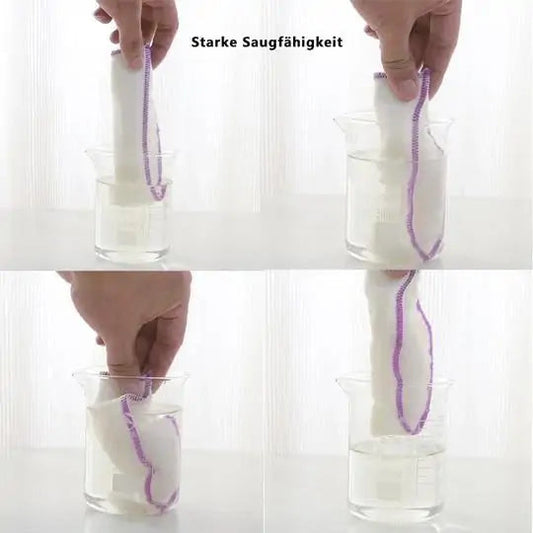 Starke Saugfähigkeit