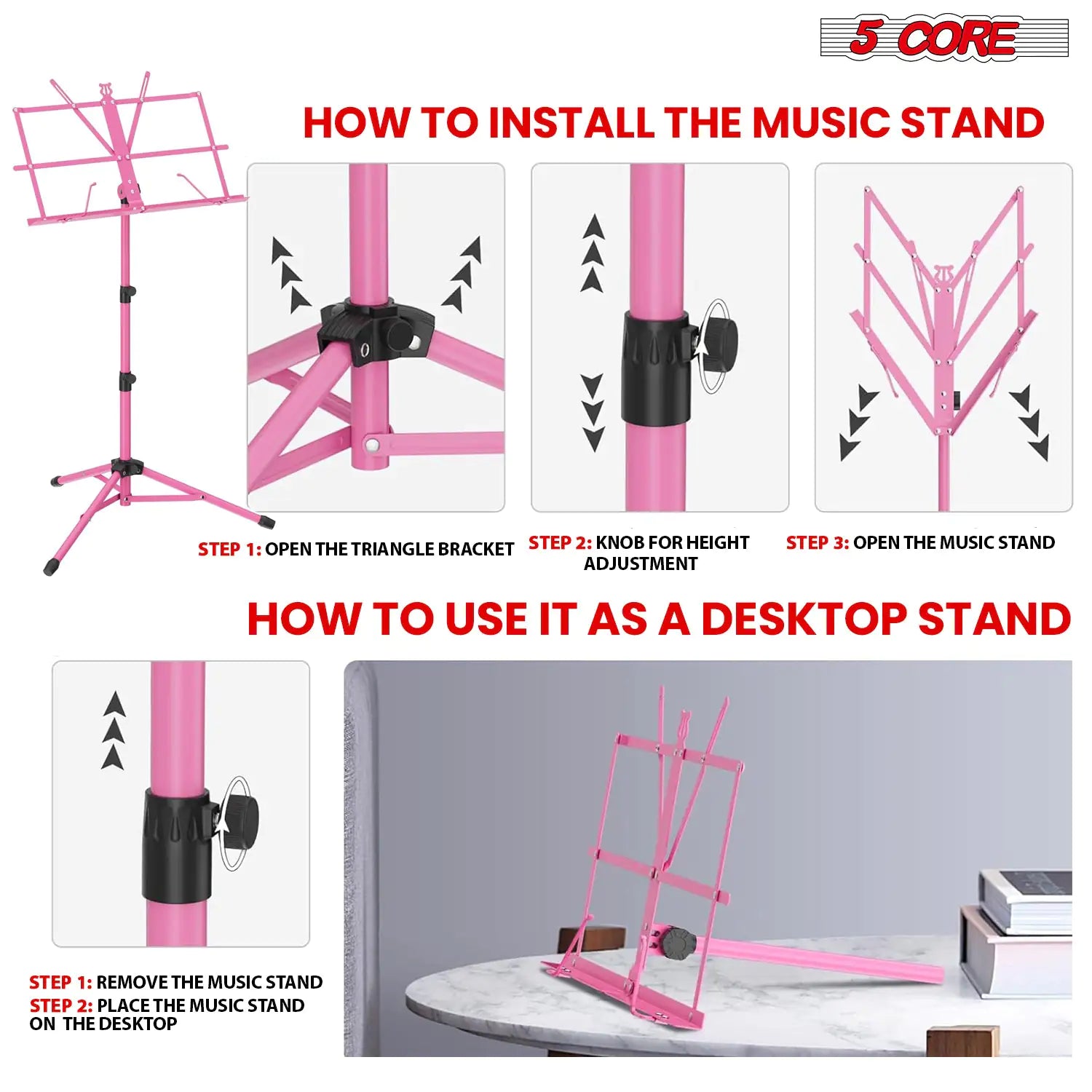 5 CORE

HOW TO INSTALL THE MUSIC STAND

STEP 1: OPEN THE TRIANGLE BRACKET

STEP 2: KNOB FOR HEIGHT ADJUSTMENT

STEP 3: OPEN THE MUSIC STAND

HOW TO USE IT AS A DESKTOP STAND

STEP 1: REMOVE THE MUSIC STAND
STEP 2: PLACE THE MUSIC STAND ON THE DESKTOP