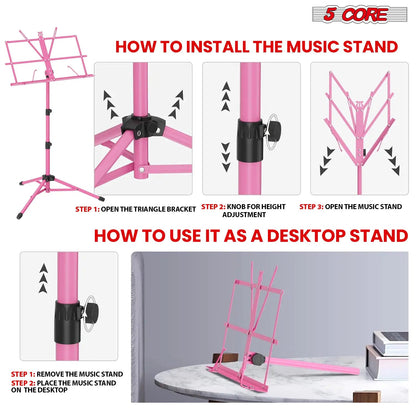 5 CORE

HOW TO INSTALL THE MUSIC STAND

STEP 1: OPEN THE TRIANGLE BRACKET

STEP 2: KNOB FOR HEIGHT ADJUSTMENT

STEP 3: OPEN THE MUSIC STAND

HOW TO USE IT AS A DESKTOP STAND

STEP 1: REMOVE THE MUSIC STAND
STEP 2: PLACE THE MUSIC STAND ON THE DESKTOP