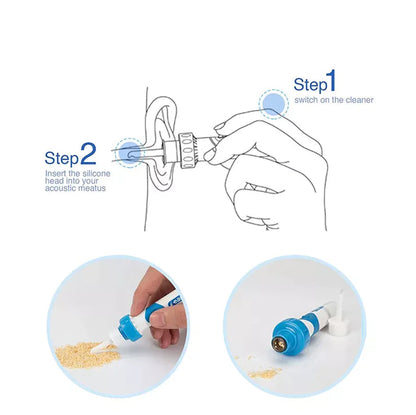 Step1
switch on the cleaner

Step2
Insert the silicone head into your acoustic meatus