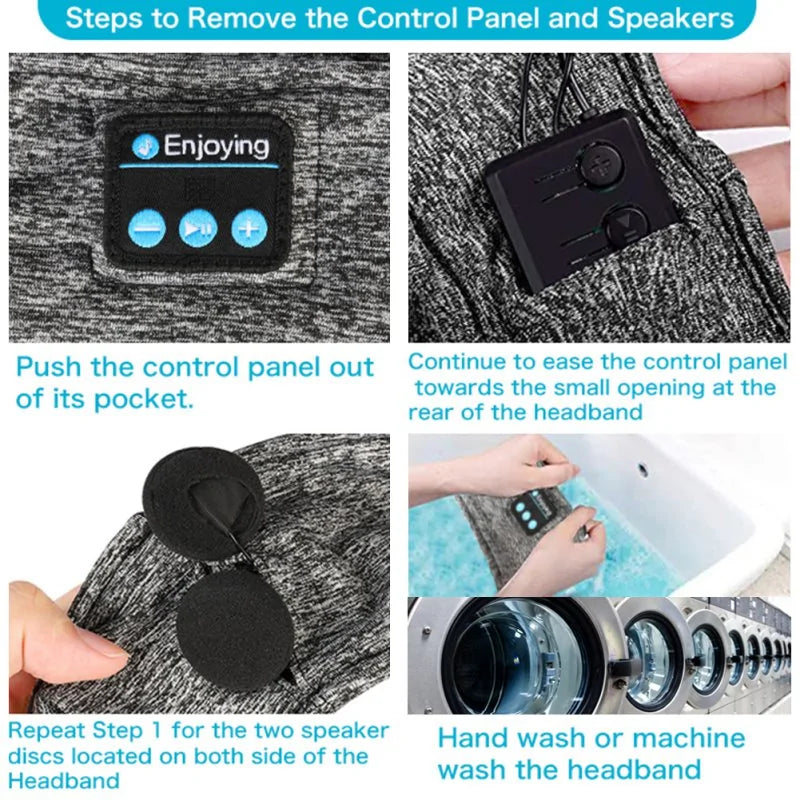 Steps to Remove the Control Panel and Speakers

Enjoying

Push the control panel out of its pocket.

Continue to ease the control panel towards the small opening at the rear of the headband

Repeat Step 1 for the two speaker discs located on both side of the Headband

Hand wash or machine wash the headband