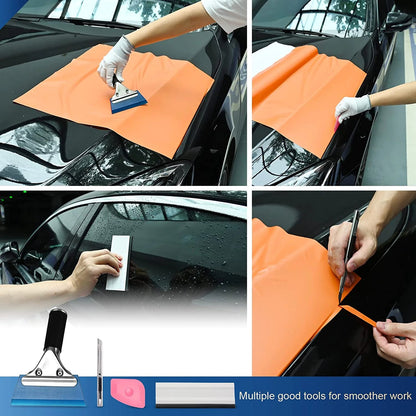 Multiple good tools for smoother work