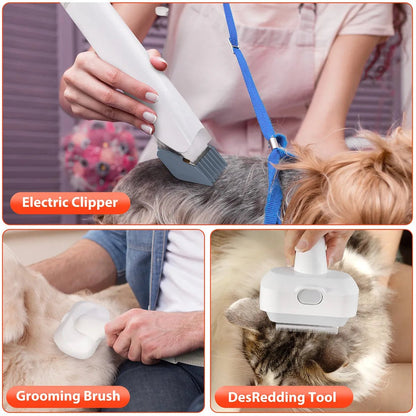 Electric Clipper

Grooming Brush

DesRedding Tool