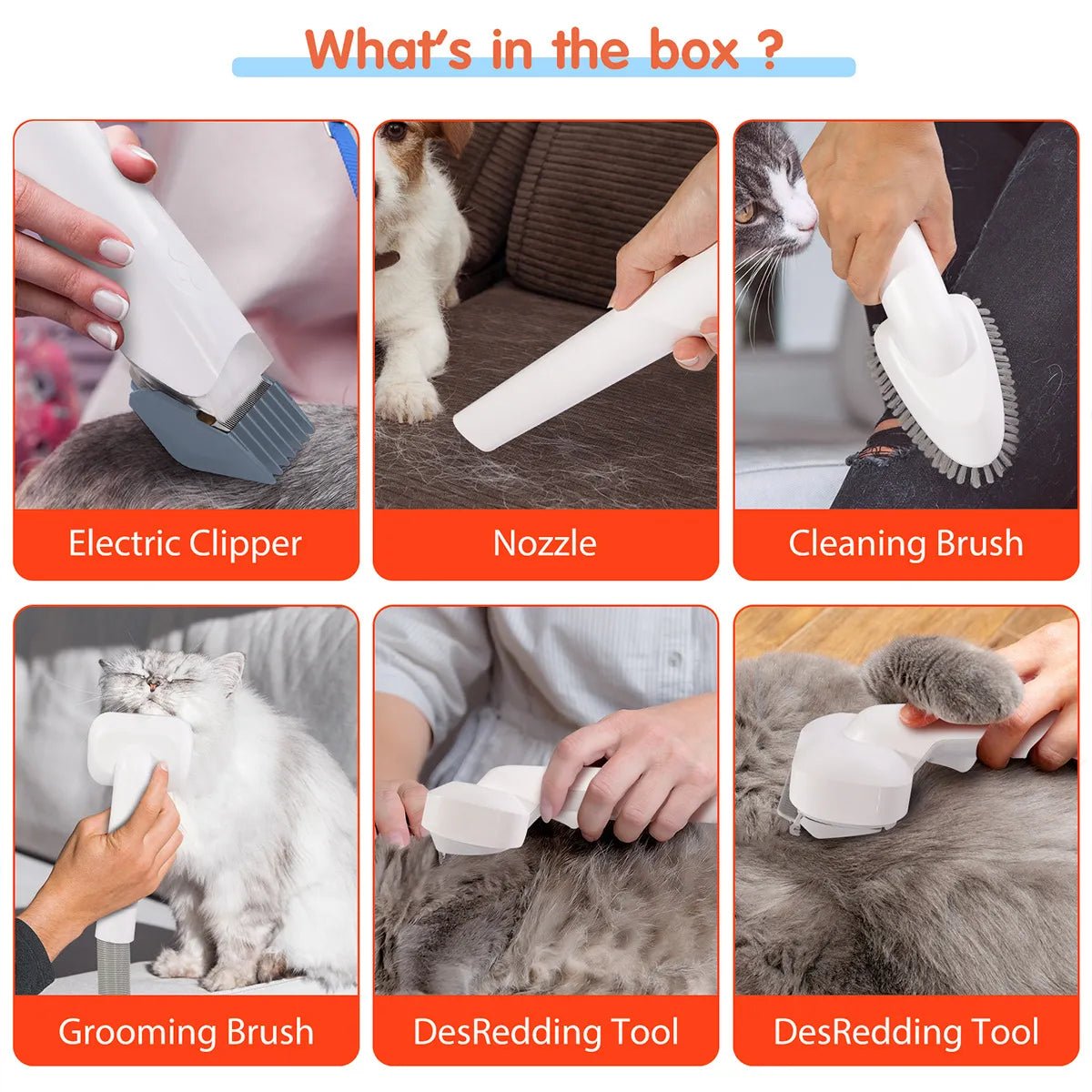 What's in the box ?

Electric Clipper

Nozzle

Cleaning Brush

Grooming Brush

DesRedding Tool

DesRedding Tool