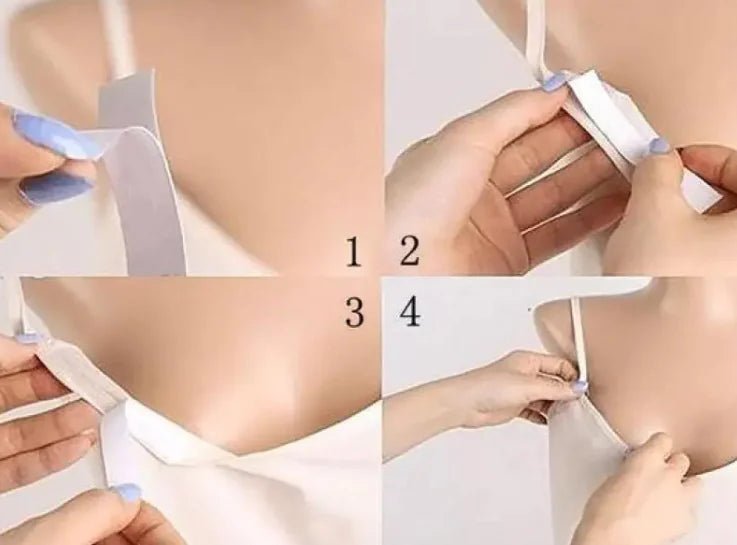 1 2
3 4