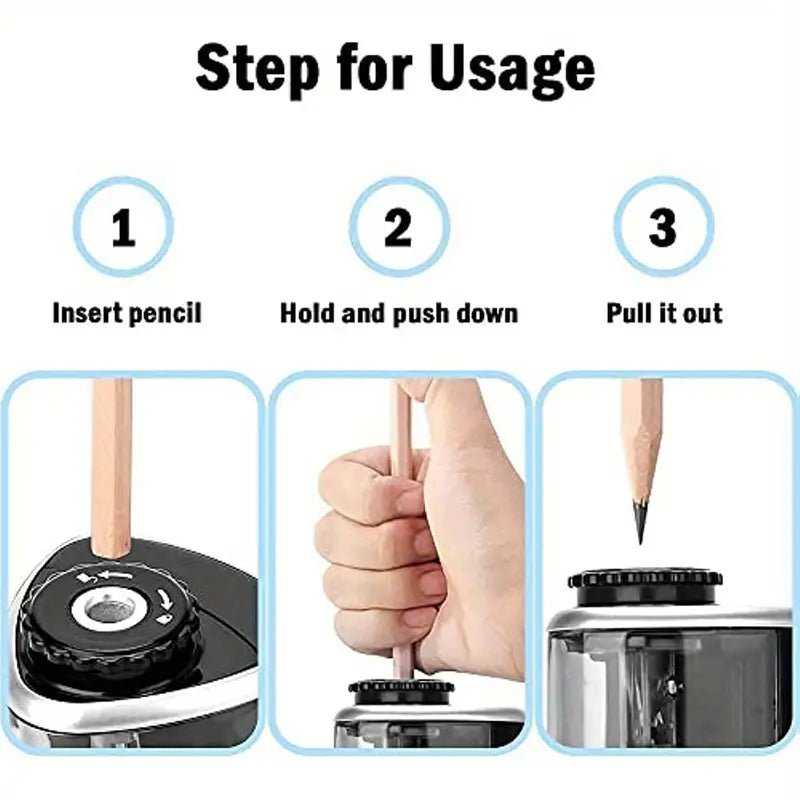 Step for Usage

1

Insert pencil

2

Hold and push down

3

Pull it out