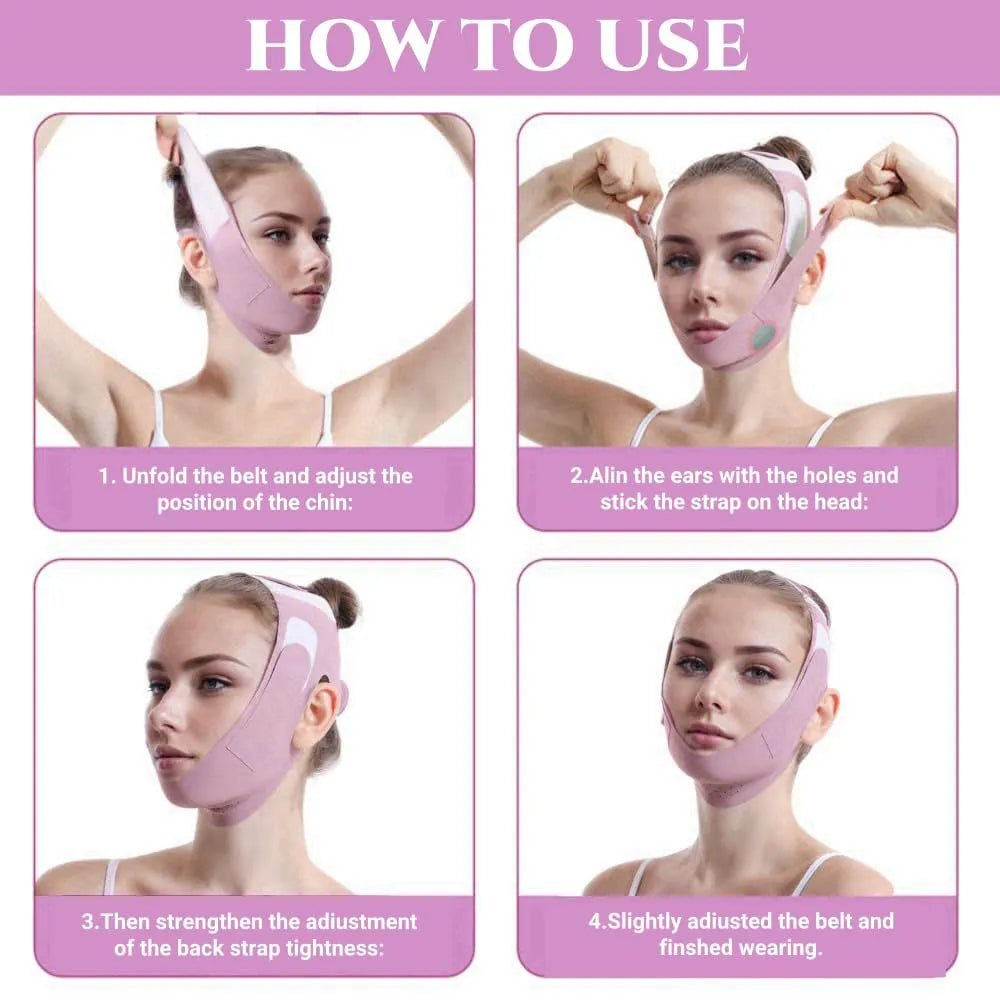 HOW TO USE

1. Unfold the belt and adjust the position of the chin:

2.Alin the ears with the holes and stick the strap on the head:

3.Then strengthen the adiustment of the back strap tightness:

4.Slightly adiusted the belt and finshed wearing.