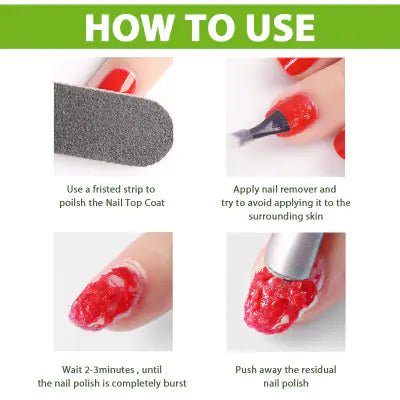 HOW TO USE

Use a fristed strip to poilsh the Nail Top Coat

Apply nail remover and try to avoid applying it to the surrounding skin

Wait 2-3minutes , until the nail polish is completely burst

Push away the residual nail polish