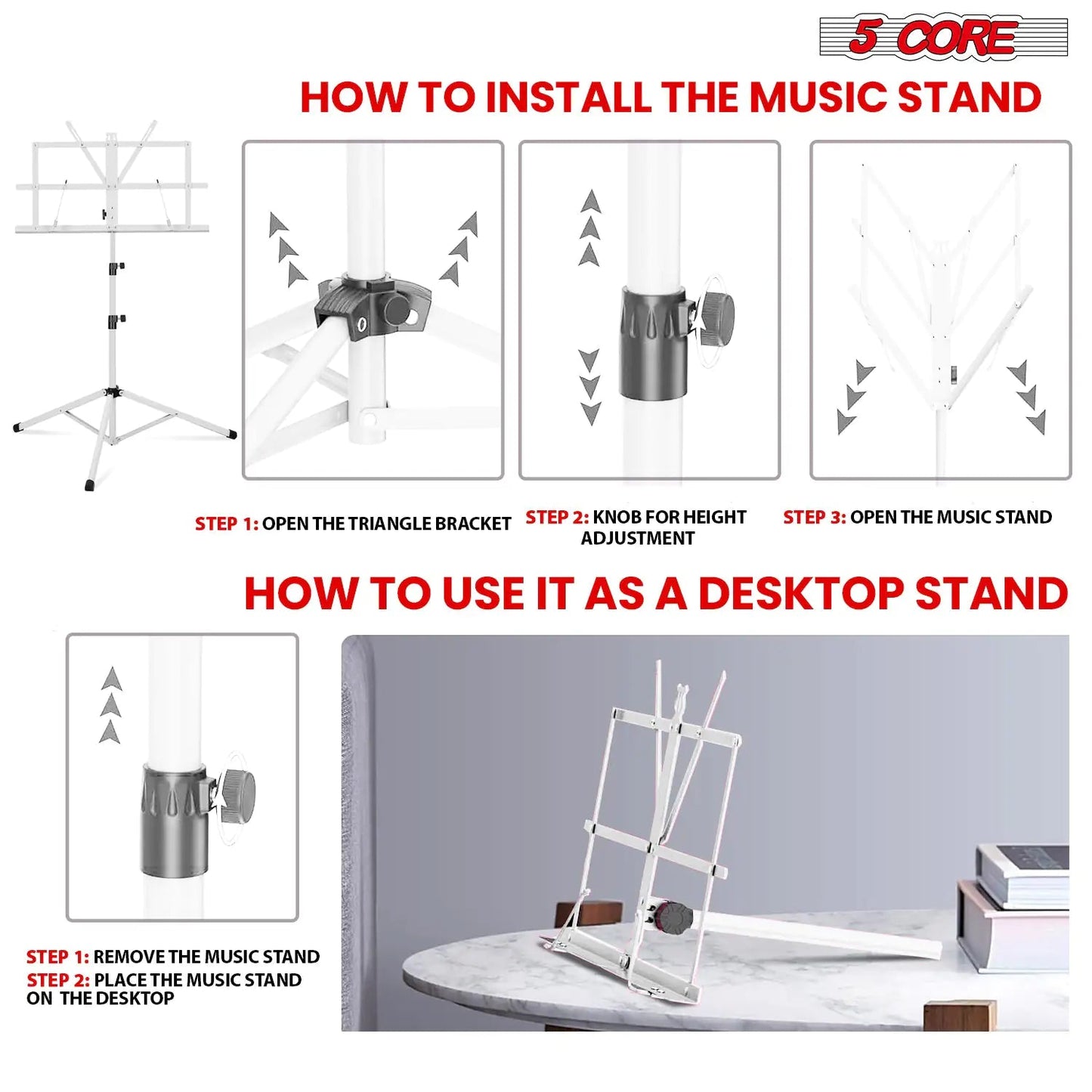 5 CORE

HOW TO INSTALL THE MUSIC STAND

STEP 1: OPEN THE TRIANGLE BRACKET

STEP 2: KNOB FOR HEIGHT ADJUSTMENT

STEP 3: OPEN THE MUSIC STAND

HOW TO USE IT AS A DESKTOP STAND

STEP 1: REMOVE THE MUSIC STAND
STEP 2: PLACE THE MUSIC STAND ON THE DESKTOP