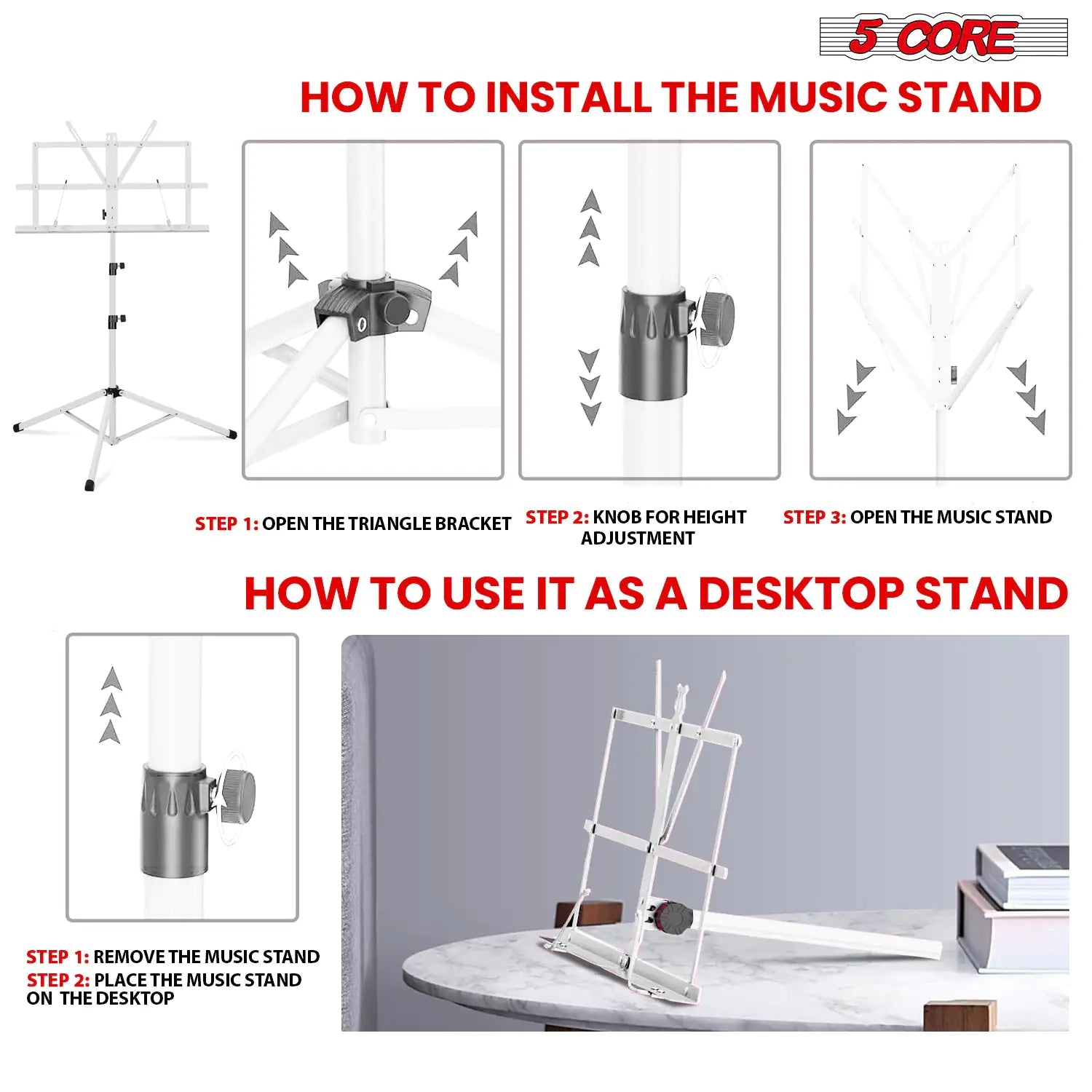 5 CORE

HOW TO INSTALL THE MUSIC STAND

STEP 1: OPEN THE TRIANGLE BRACKET

STEP 2: KNOB FOR HEIGHT ADJUSTMENT

STEP 3: OPEN THE MUSIC STAND

HOW TO USE IT AS A DESKTOP STAND

STEP 1: REMOVE THE MUSIC STAND
STEP 2: PLACE THE MUSIC STAND ON THE DESKTOP