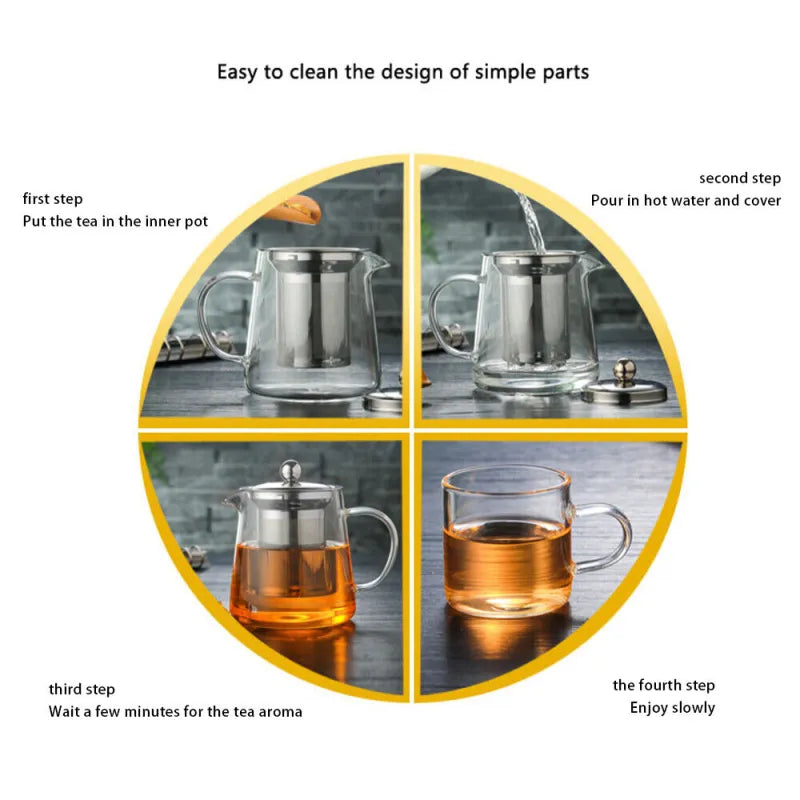 Easy to clean the design of simple parts

first step
Put the tea in the inner pot

second step
Pour in hot water and cover

third step
Wait a few minutes for the tea aroma

the fourth step
Enjoy slowly