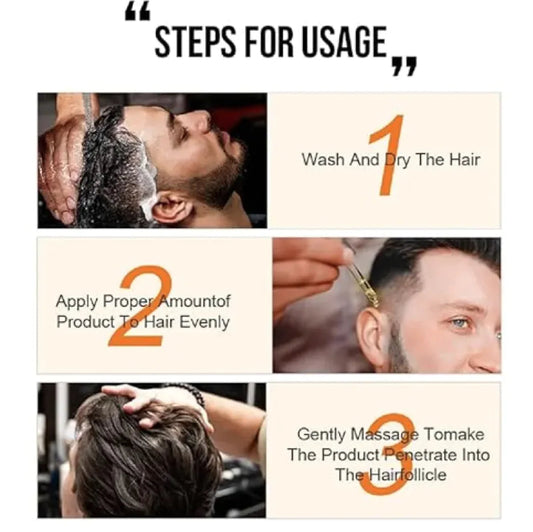 “STEPS FOR USAGE”

1
Wash And Dry The Hair

2
Apply Proper Amountof Product To Hair Evenly

3
Gently Massage Tomake The Product Penetrate Into The Hairfollicle