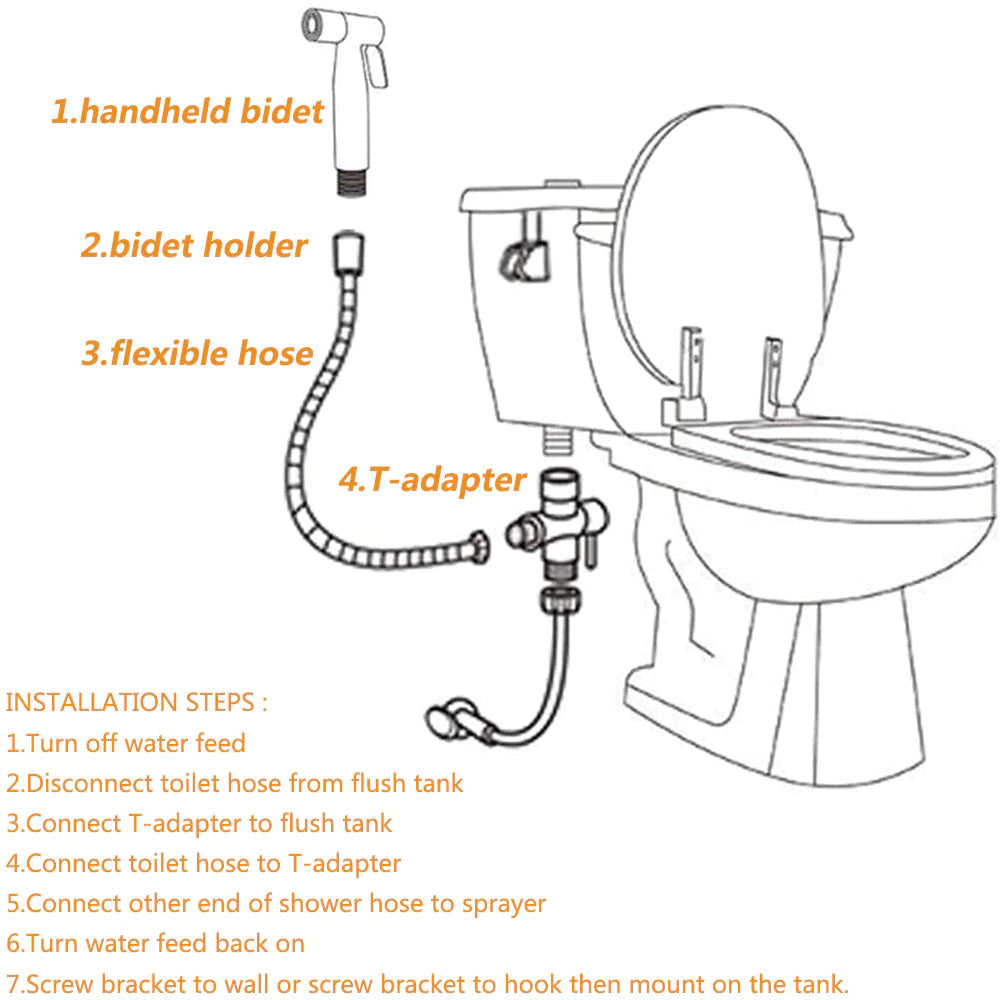 1.handheld bidet

2.bidet holder

3.flexible hose

4.T-adapter

INSTALLATION STEPS :
1.Turn off water feed
2.Disconnect toilet hose from flush tank
3.Connect T-adapter to flush tank
4.Connect toilet hose to T-adapter
5.Connect other end of shower hose to sprayer
6.Turn water feed back on
7.Screw bracket to wall or screw bracket to hook then mount on the tank.