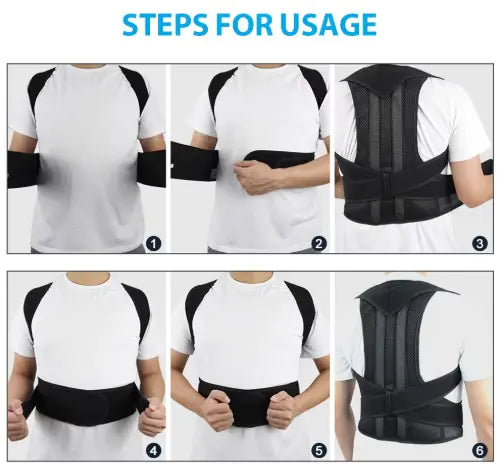 STEPS FOR USAGE

1

2

3

4

5

6