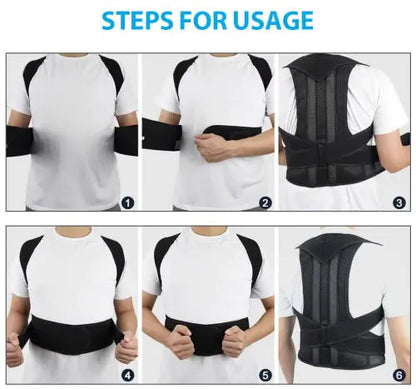 STEPS FOR USAGE

1

2

3

4

5

6