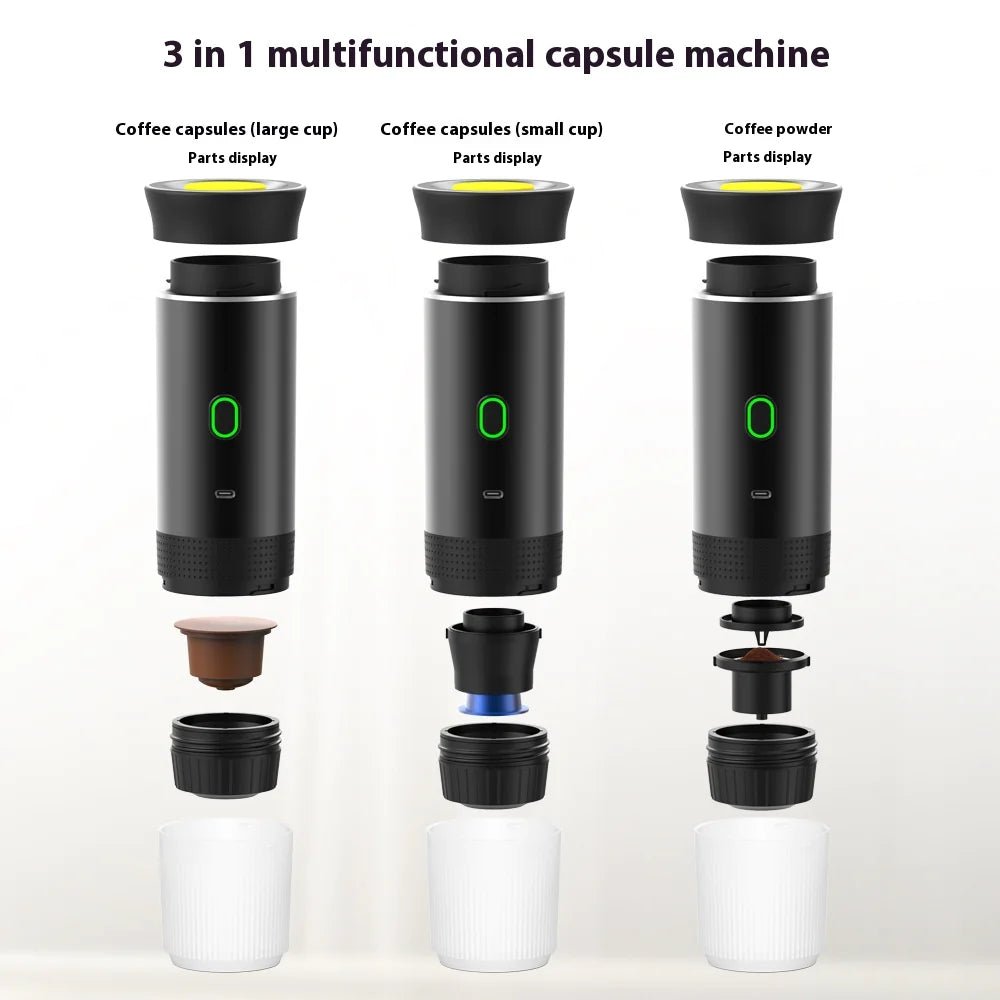 3 in 1 multifunctional capsule machine

Coffee capsules (large cup)
Parts display

Coffee capsules (small cup)
Parts display

Coffee powder
Parts display