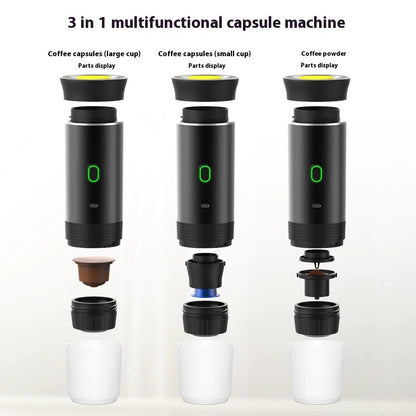 3 in 1 multifunctional capsule machine

Coffee capsules (large cup)
Parts display

Coffee capsules (small cup)
Parts display

Coffee powder
Parts display