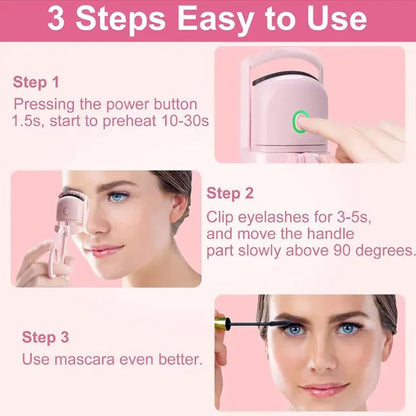 3 Steps Easy to Use

Step 1
Pressing the power button 1.5s, start to preheat 10-30s

Step 2
Clip eyelashes for 3-5s, and move the handle part slowly above 90 degrees.

Step 3
Use mascara even better.