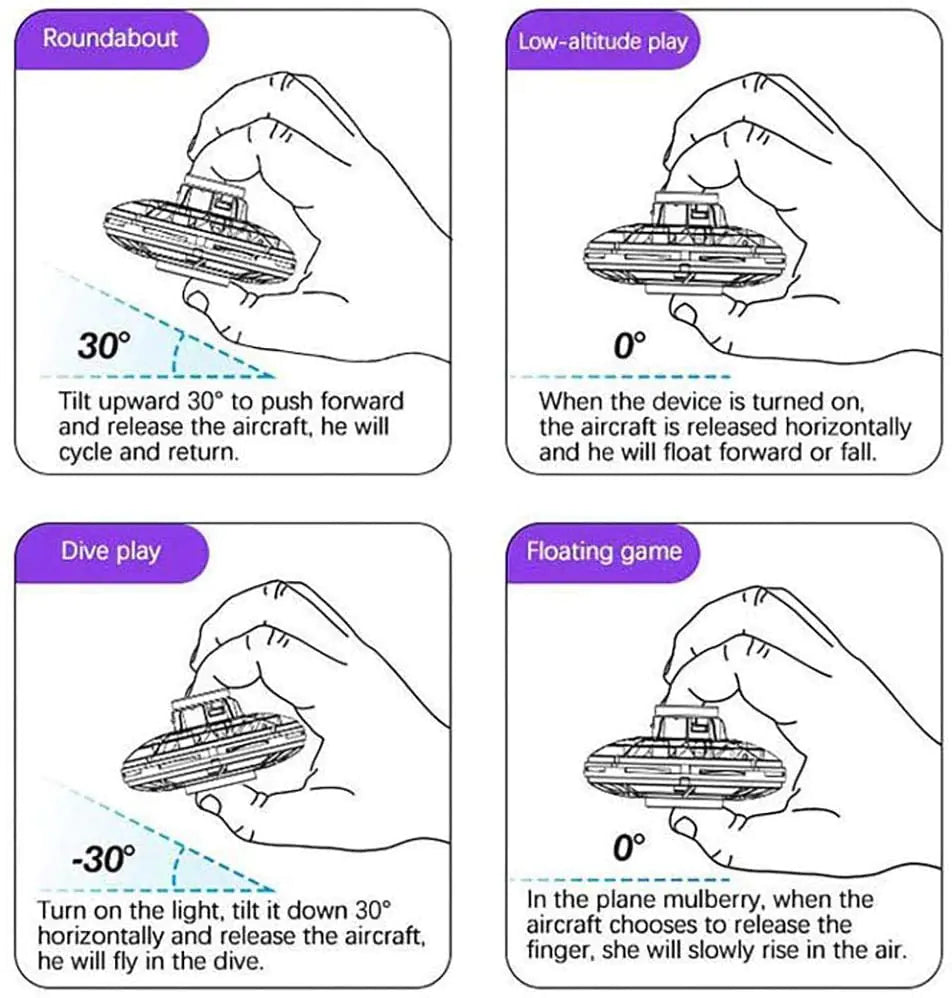 Roundabout

30°

Tilt upward 30° to push forward and release the aircraft, he will cycle and return.

Low-altitude play

0°

When the device is turned on, the aircraft is released horizontally and he will float forward or fall.

Dive play

-30°

Turn on the light, tilt it down 30° horizontally and release the aircraft, he will fly in the dive.

Floating game

0°

In the plane mulberry, when the aircraft chooses to release the finger, she will slowly rise in the air.