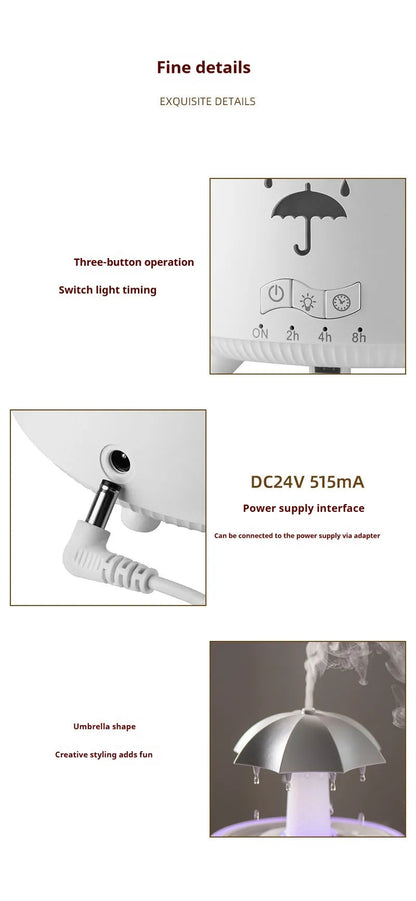 Fine details

EXQUISITE DETAILS

Three-button operation

Switch light timing

ON 2h 4h 8h

DC24V 515mA

Power supply interface

Can be connected to the power supply via adapter

Umbrella shape

Creative styling adds fun