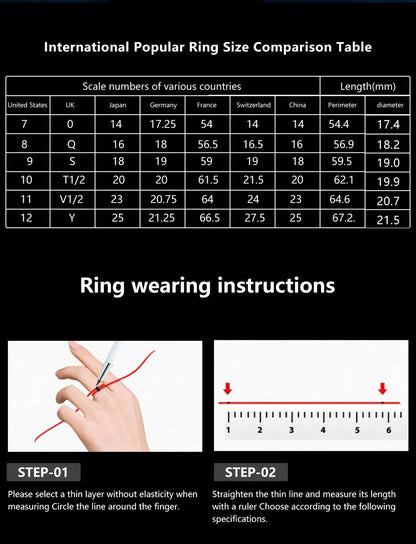 International Popular Ring Size Comparison Table

| Scale numbers of various countries | | | | | | | Length(mm) | |
|---|---|---|---|---|---|---|---|---|
| United States | UK | Japan | Germany | France | Switzerland | China | Perimeter | diameter |
| 7 | 0 | 14 | 17.25 | 54 | 14 | 14 | 54.4 | 17.4 |
| 8 | Q | 16 | 18 | 56.5 | 16.5 | 16 | 56.9 | 18.2 |
| 9 | S | 18 | 19 | 59 | 19 | 18 | 59.5 | 19.0 |
| 10 | T1/2 | 20 | 20 | 61.5 | 21.5 | 20 | 62.1 | 19.9 |
| 11 | V1/2 | 23 | 20.75 | 64 | 24 | 23 | 64.6 | 20.7 |
| 12 | Y | 25 | 21.25 | 66.5 | 27.5 | 25 | 67.2. | 21.5 |

Ring wearing instructions

1 2 3 4 5 6

STEP-01

Please select a thin layer without elasticity when measuring Circle the line around the finger.

STEP-02

Straighten the thin line and measure its length with a ruler Choose according to the following specifications.