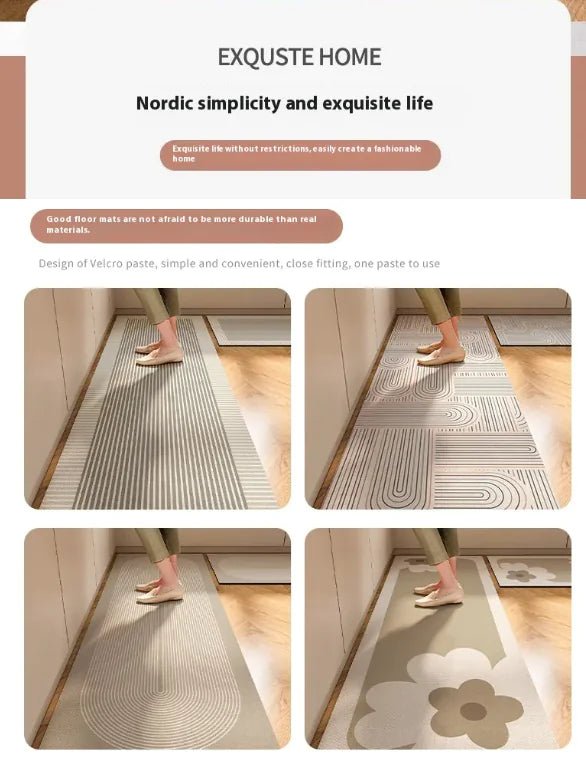 EXQUSTE HOME

Nordic simplicity and exquisite life

Exquisite life without restrictions, easily create a fashionable home

Good floor mats are not afraid to be more durable than real materials.

Design of Velcro paste, simple and convenient, close fitting, one paste to use