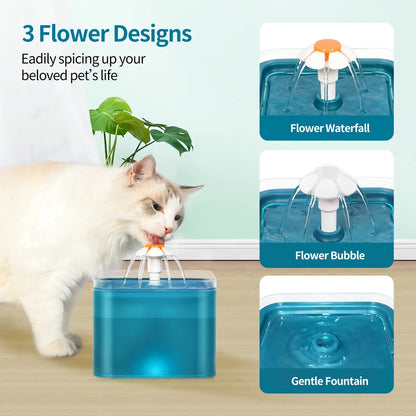 3 Flower Designs

Eadily spicing up your beloved pet's life

Flower Waterfall

Flower Bubble

Gentle Fountain