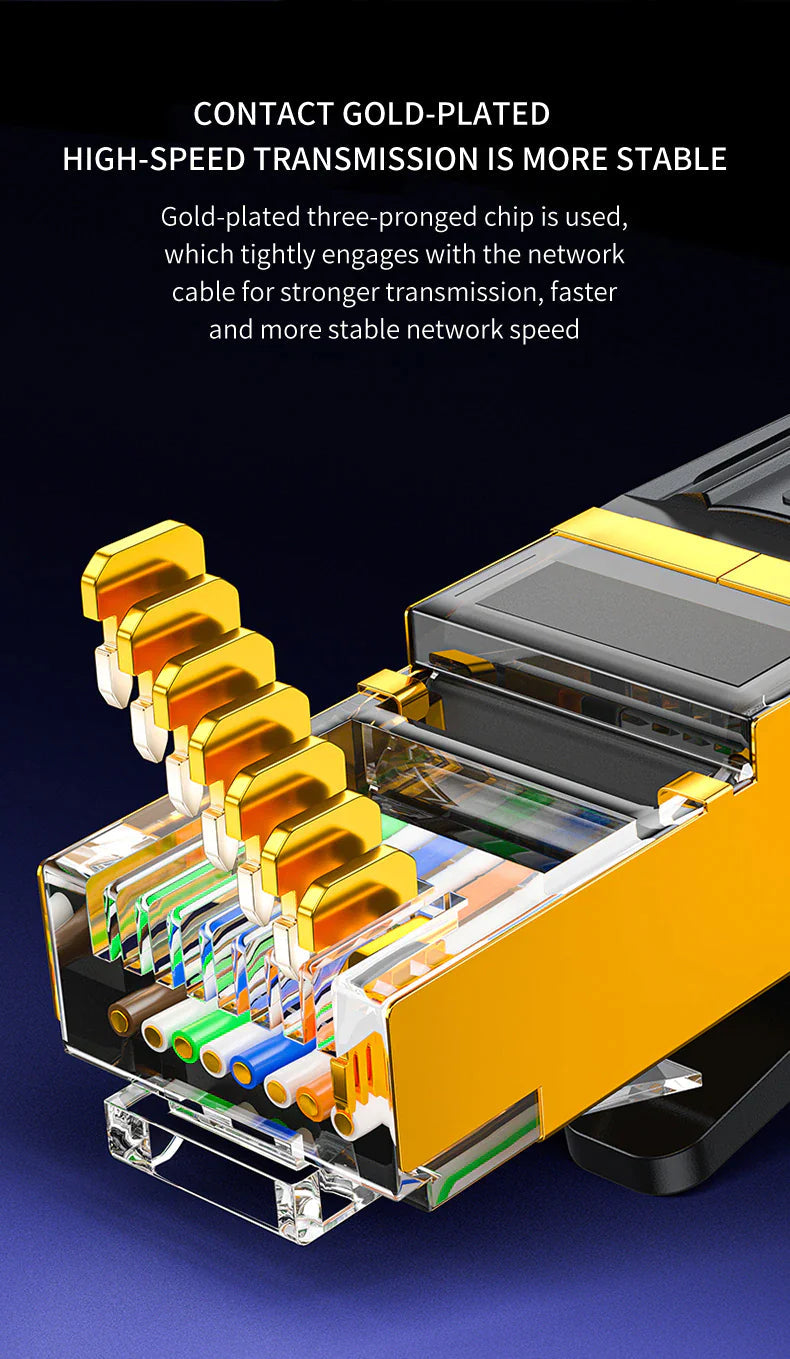 CONTACT GOLD-PLATED
HIGH-SPEED TRANSMISSION IS MORE STABLE

Gold-plated three-pronged chip is used, which tightly engages with the network cable for stronger transmission, faster and more stable network speed