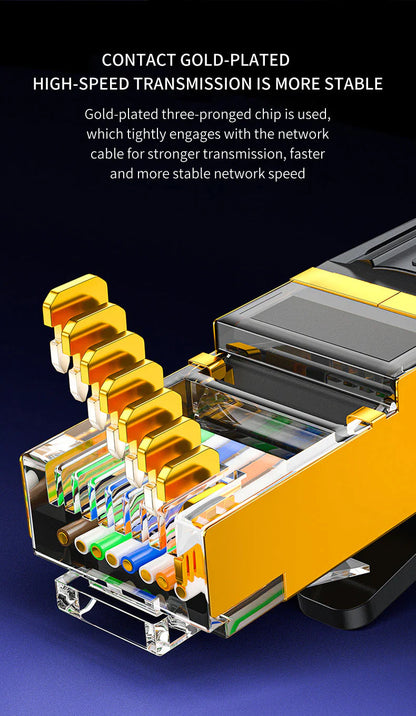 CONTACT GOLD-PLATED
HIGH-SPEED TRANSMISSION IS MORE STABLE

Gold-plated three-pronged chip is used, which tightly engages with the network cable for stronger transmission, faster and more stable network speed