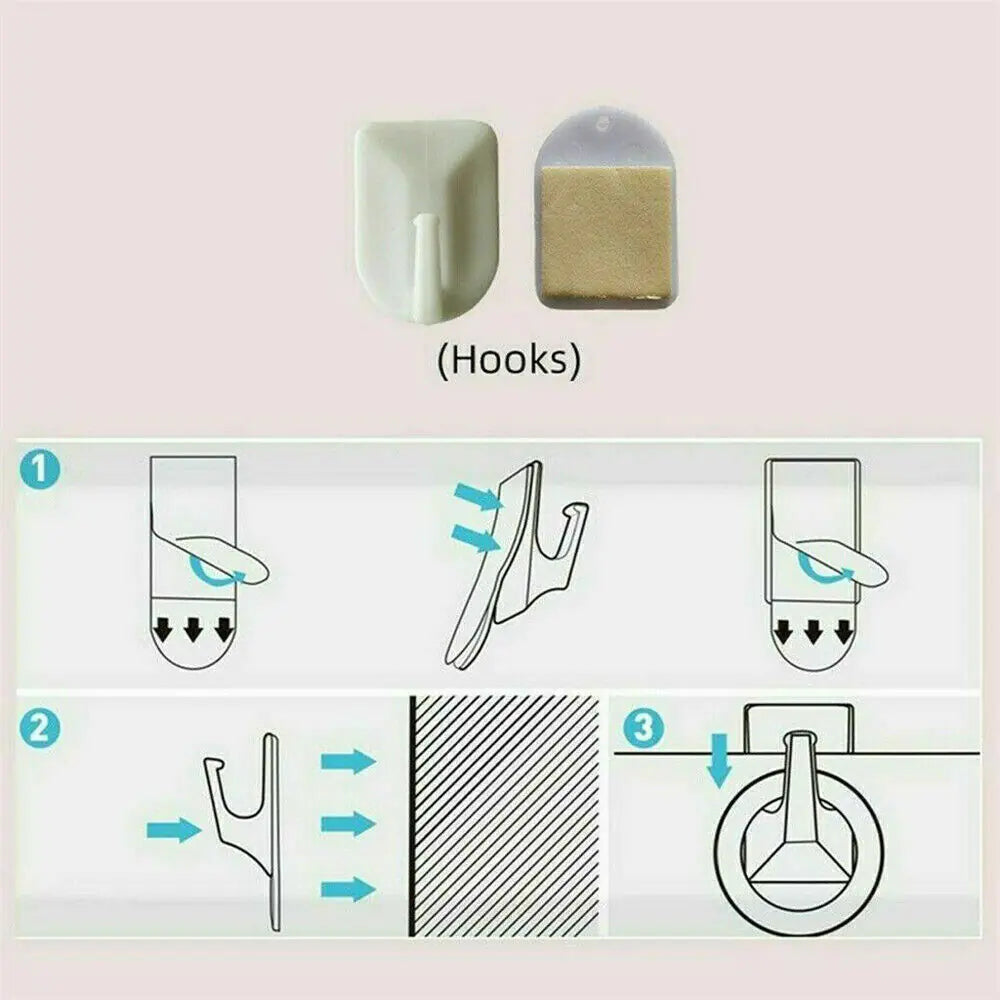 (Hooks)

1

2

3