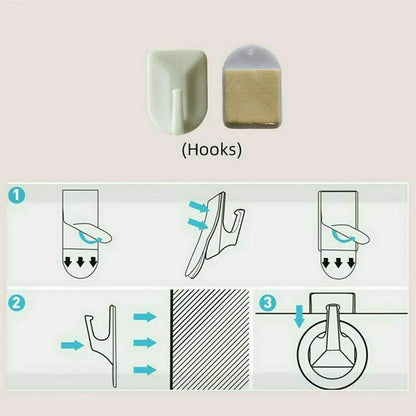 (Hooks)

1

2

3