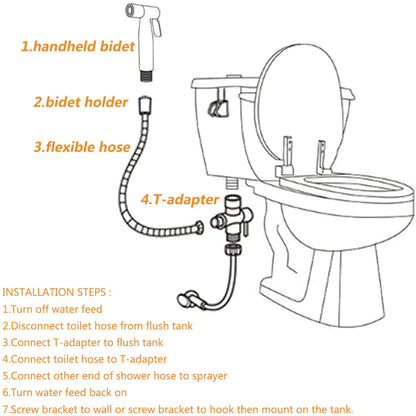 1.handheld bidet

2.bidet holder

3.flexible hose

4.T-adapter

INSTALLATION STEPS :

1.Turn off water feed

2.Disconnect toilet hose from flush tank

3.Connect T-adapter to flush tank

4.Connect toilet hose to T-adapter

5.Connect other end of shower hose to sprayer

6.Turn water feed back on

7.Screw bracket to wall or screw bracket to hook then mount on the tank.