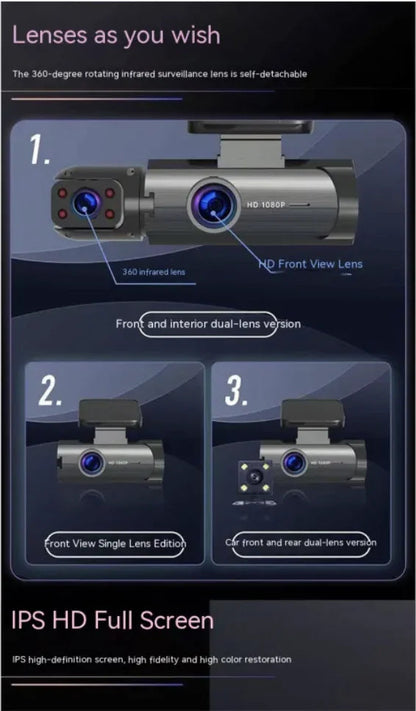 Lenses as you wish

The 360-degree rotating infrared surveillance lens is self-detachable

1.

HD 1080P

360 infrared lens

HD Front View Lens

Front and interior dual-lens version

2.

HD 1080P

Front View Single Lens Edition

3.

HD 1080P

Car front and rear dual-lens version

IPS HD Full Screen

IPS high-definition screen, high fidelity and high color restoration