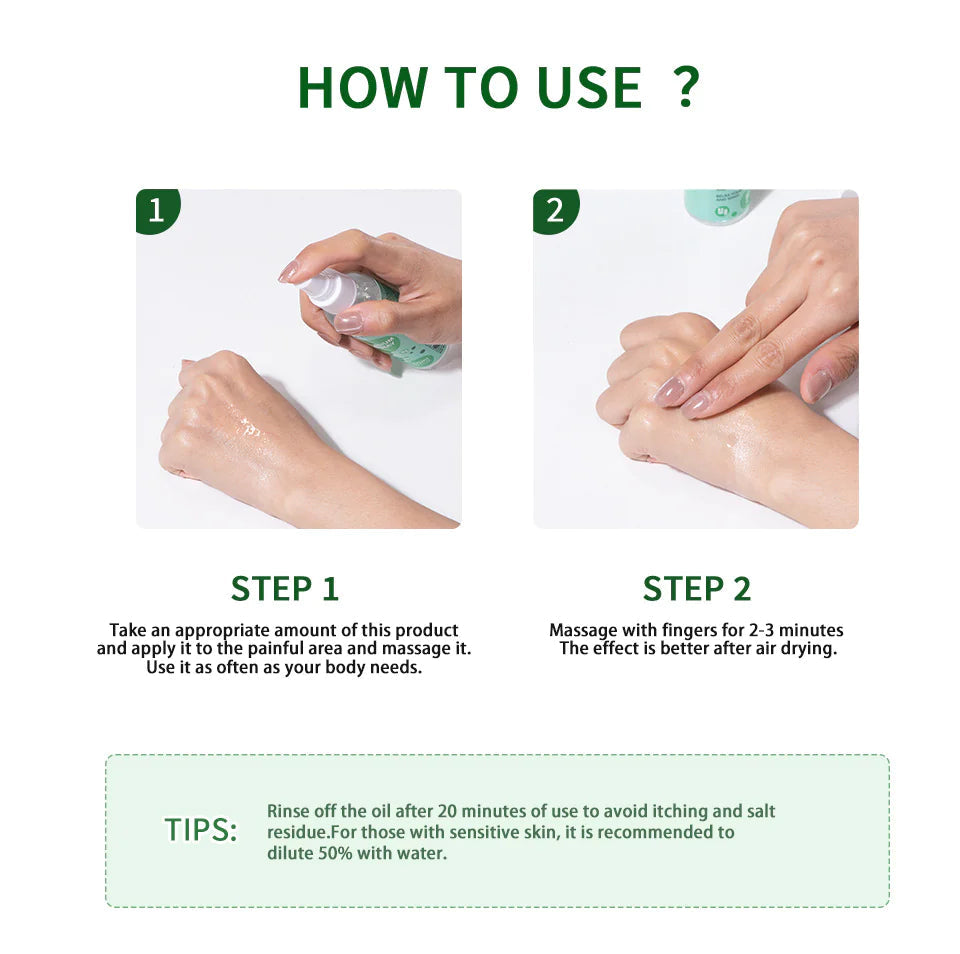 HOW TO USE ?

1

2

STEP 1

Take an appropriate amount of this product and apply it to the painful area and massage it. Use it as often as your body needs.

STEP 2

Massage with fingers for 2-3 minutes
The effect is better after air drying.

TIPS:

Rinse off the oil after 20 minutes of use to avoid itching and salt residue.For those with sensitive skin, it is recommended to dilute 50% with water.