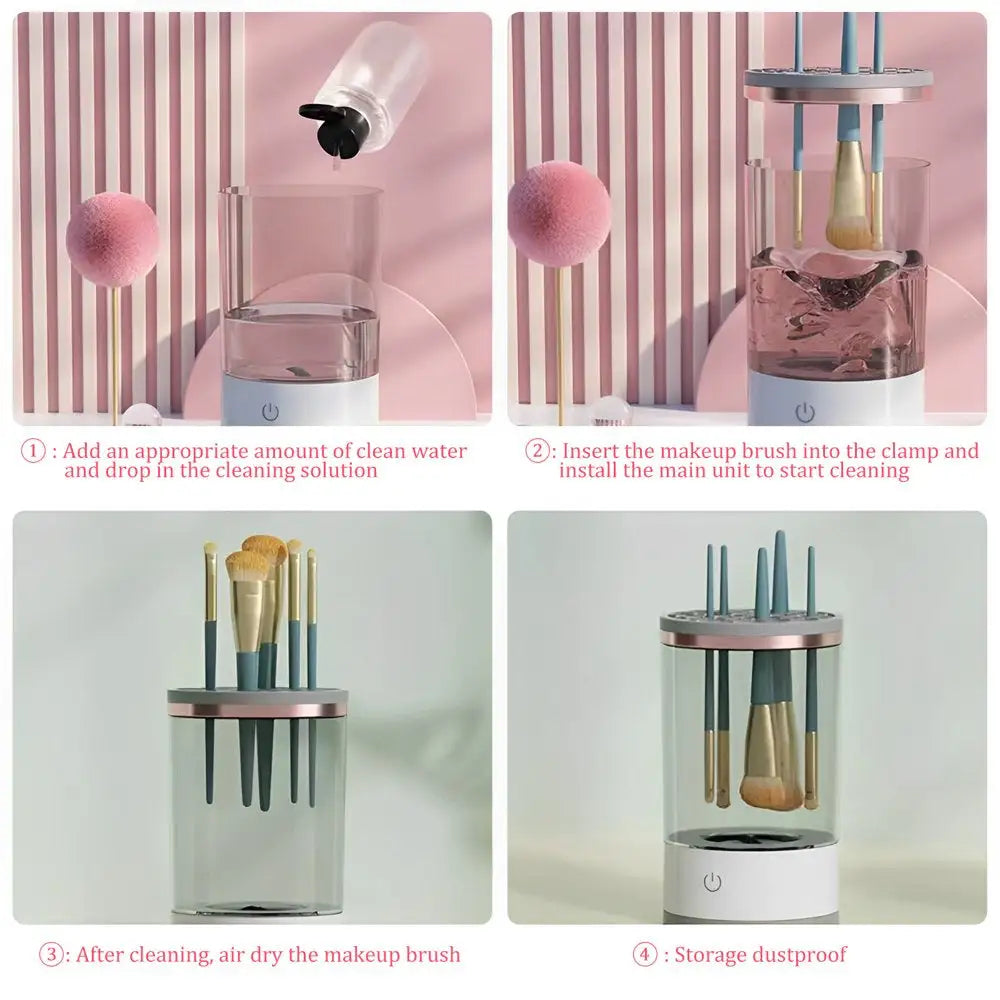 ① : Add an appropriate amount of clean water and drop in the cleaning solution

②: Insert the makeup brush into the clamp and install the main unit to start cleaning

③: After cleaning, air dry the makeup brush

④ : Storage dustproof