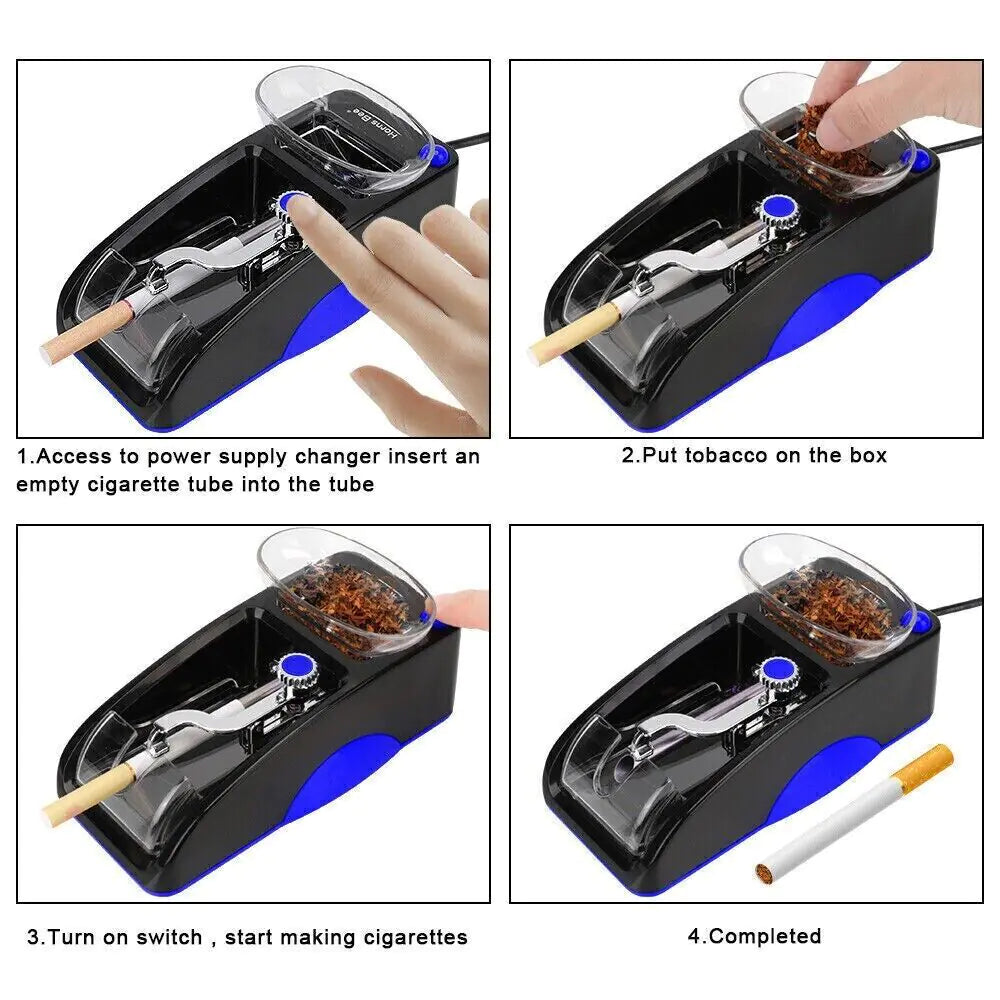 Home Bee

1.Access to power supply changer insert an empty cigarette tube into the tube

2.Put tobacco on the box

3.Turn on switch , start making cigarettes

4.Completed