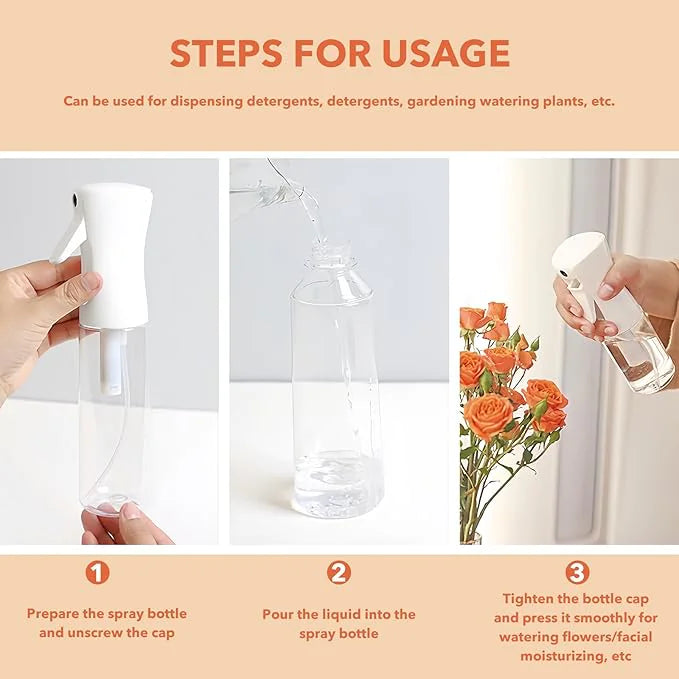 STEPS FOR USAGE

Can be used for dispensing detergents, detergents, gardening watering plants, etc.

1

Prepare the spray bottle and unscrew the cap

2

Pour the liquid into the spray bottle

3

Tighten the bottle cap and press it smoothly for watering flowers/facial moisturizing, etc