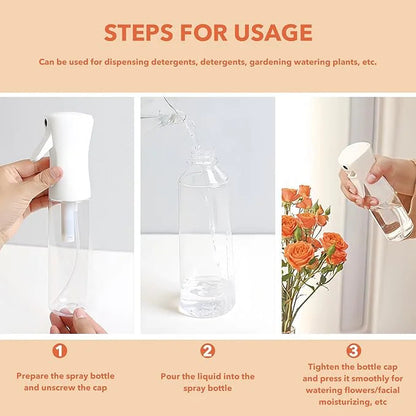 STEPS FOR USAGE

Can be used for dispensing detergents, detergents, gardening watering plants, etc.

1

Prepare the spray bottle and unscrew the cap

2

Pour the liquid into the spray bottle

3

Tighten the bottle cap and press it smoothly for watering flowers/facial moisturizing, etc