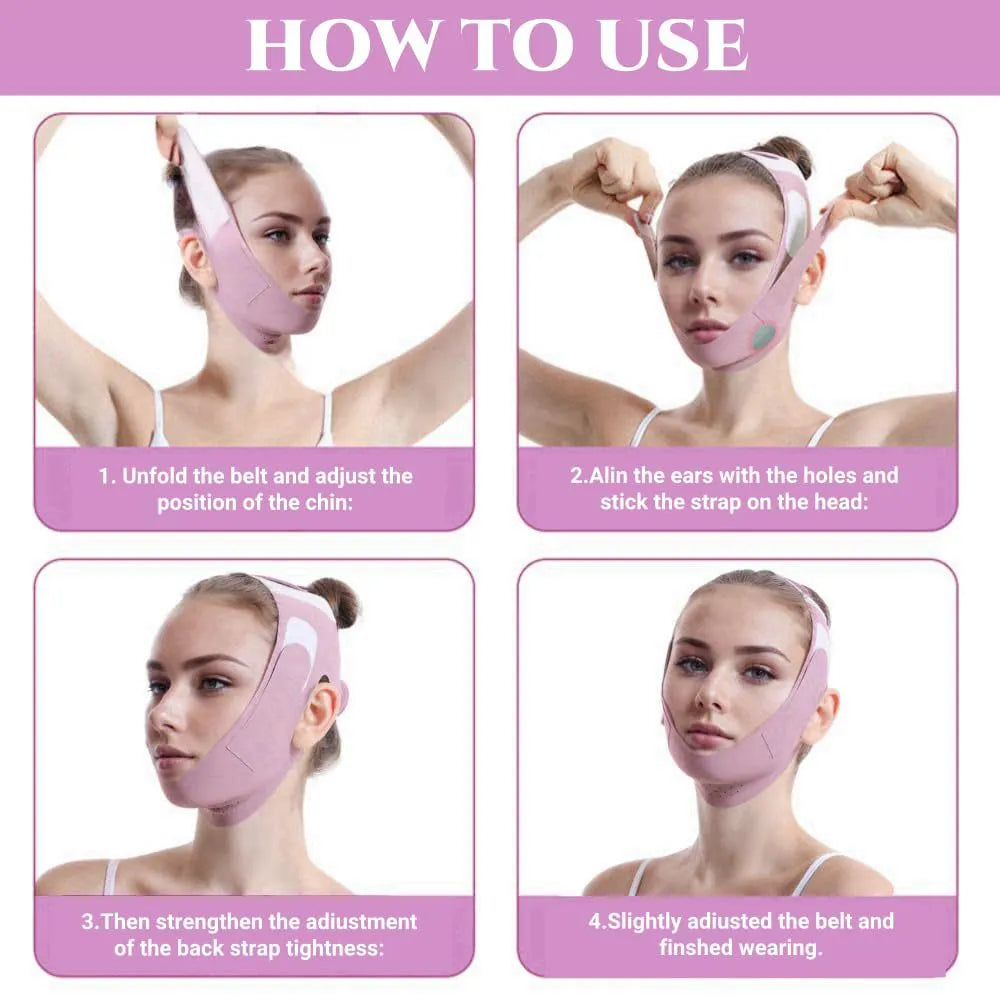 HOW TO USE

1. Unfold the belt and adjust the position of the chin:

2.Alin the ears with the holes and stick the strap on the head:

3.Then strengthen the adiustment of the back strap tightness:

4.Slightly adiusted the belt and finshed wearing.